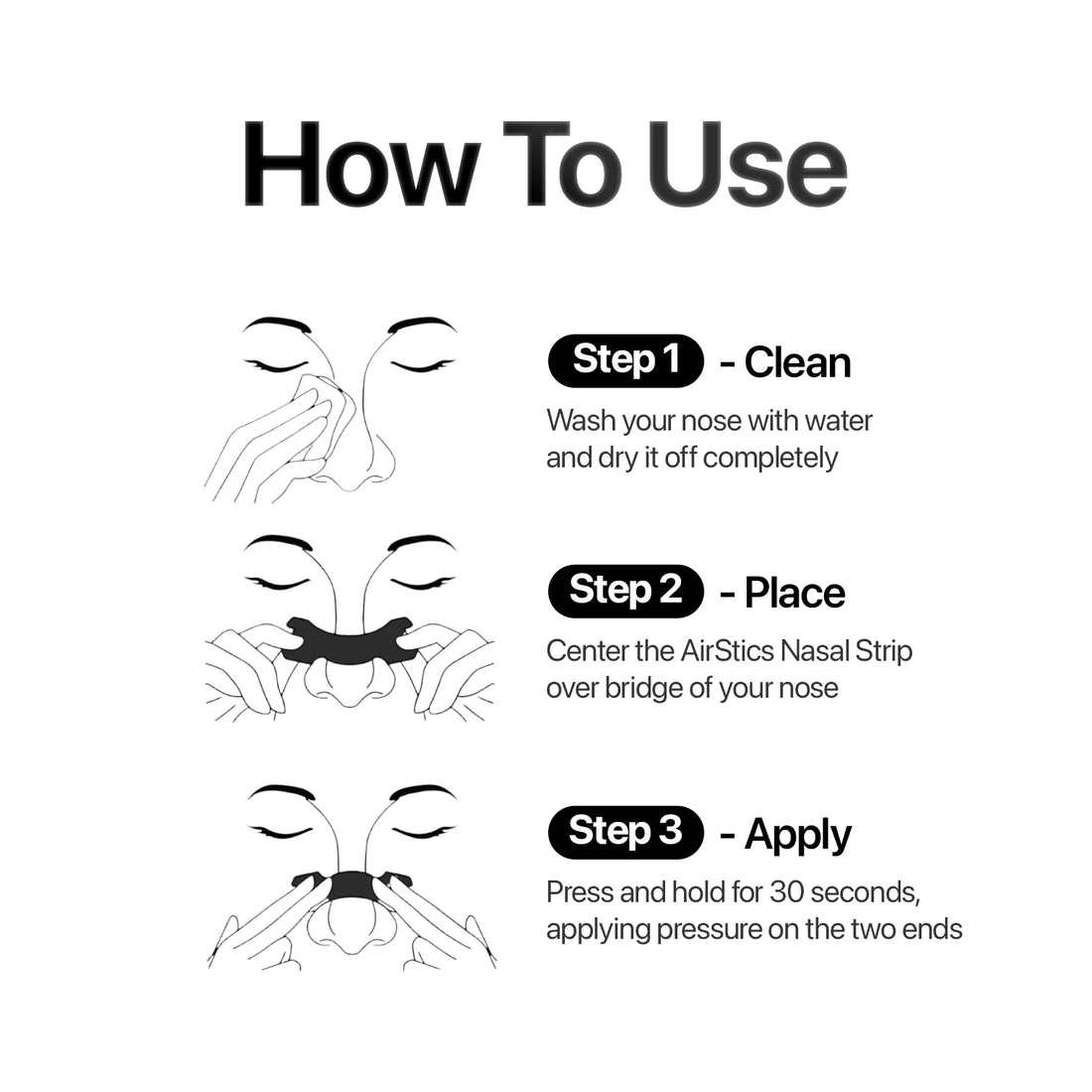 How To Use

Step 1 - Clean

Wash your nose with water and dry it off completely

Step 2 - Place

Center the AirStics Nasal Strip over bridge of your nose

Step 3 - Apply

Press and hold for 30 seconds, applying pressure on the two ends